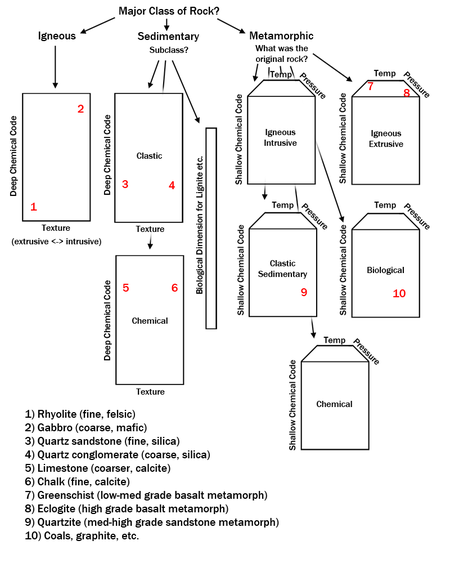 Major Class of Rock?

Igneous

Sedimentary
Subclass?

Metamorphic
What was the original rock?

Deep Chemical Code
2
1
Texture
(extrusive <-> intrusive)

Deep Chemical Code
Clastic
3
4
Texture

Biological Dimension for Lignite etc.

Deep Chemical Code
5
6
Chemical
Texture

Temp
Pressure
Shallow Chemical Code
Igneous Intrusive

Temp
Pressure
7
8
Shallow Chemical Code
Igneous Extrusive

Temp
Pressure
Shallow Chemical Code
Clastic Sedimentary
9

Temp
Pressure
Shallow Chemical Code
Biological
10

Temp
Pressure
Shallow Chemical Code
Chemical

1) Rhyolite (fine, felsic)
2) Gabbro (coarse, mafic)
3) Quartz sandstone (fine, silica)
4) Quartz conglomerate (coarse, silica)
5) Limestone (coarser, calcite)
6) Chalk (fine, calcite)
7) Greenschist (low-med grade basalt metamorph)
8) Eclogite (high grade basalt metamorph)
9) Quartzite (med-high grade sandstone metamorph)
10) Coals, graphite, etc.