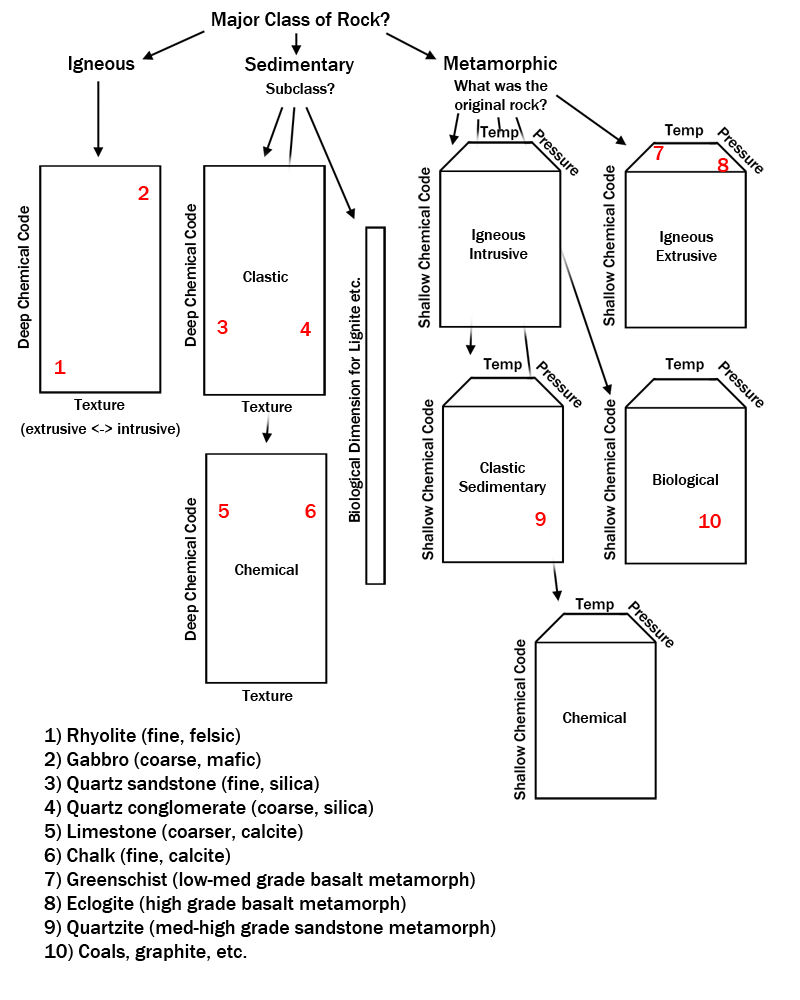 Major Class of Rock?

Igneous

Sedimentary
Subclass?

Metamorphic
What was the original rock?

Deep Chemical Code
2
1
Texture
(extrusive <-> intrusive)

Deep Chemical Code
Clastic
3
4
Texture

Deep Chemical Code
5
6
Chemical
Texture

Biological Dimension for Lignite etc.

Temp
Pressure
Shallow Chemical Code
Igneous Intrusive

Temp
Pressure
7
8
Shallow Chemical Code
Igneous Extrusive

Temp
Pressure
Shallow Chemical Code
Clastic Sedimentary
9

Temp
Pressure
Shallow Chemical Code
Biological
10

Temp
Pressure
Shallow Chemical Code
Chemical

1) Rhyolite (fine, felsic)
2) Gabbro (coarse, mafic)
3) Quartz sandstone (fine, silica)
4) Quartz conglomerate (coarse, silica)
5) Limestone (coarser, calcite)
6) Chalk (fine, calcite)
7) Greenschist (low-med grade basalt metamorph)
8) Eclogite (high grade basalt metamorph)
9) Quartzite (med-high grade sandstone metamorph)
10) Coals, graphite, etc.